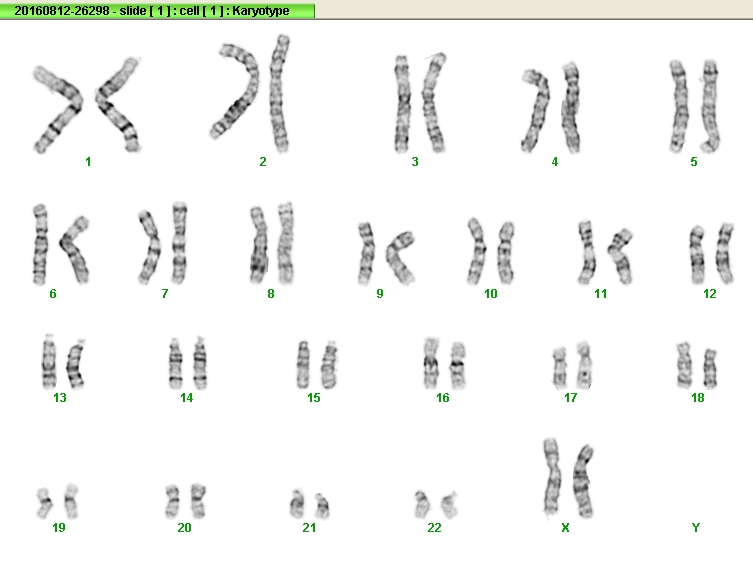 20160812-26298 - slide [ 1 ] : cell [ 1 ] : Karyotype

1 2 3 4 5

6 7 8 9 10 11 12

13 14 15 16 17 18

19 20 21 22 X Y