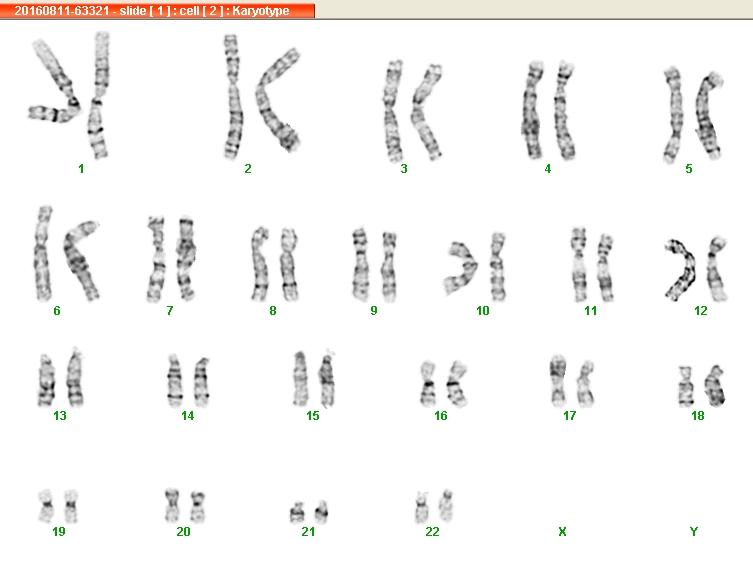 20160811-63321 - slide [ 1 ] : cell [ 2 ] : Karyotype

1 2 3 4 5

6 7 8 9 10 11 12

13 14 15 16 17 18

19 20 21 22 X Y