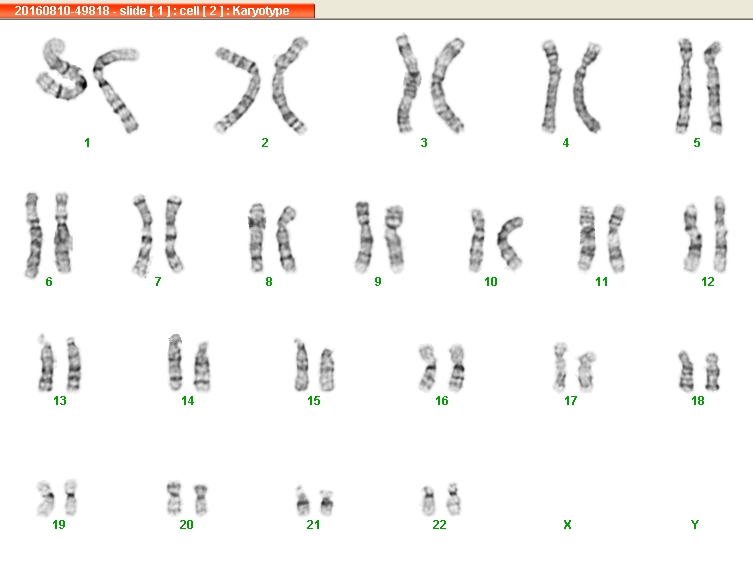 20160810-49818 - slide [ 1 ] : cell [ 2 ] : Karyotype

1 2 3 4 5

6 7 8 9 10 11 12

13 14 15 16 17 18

19 20 21 22 X Y