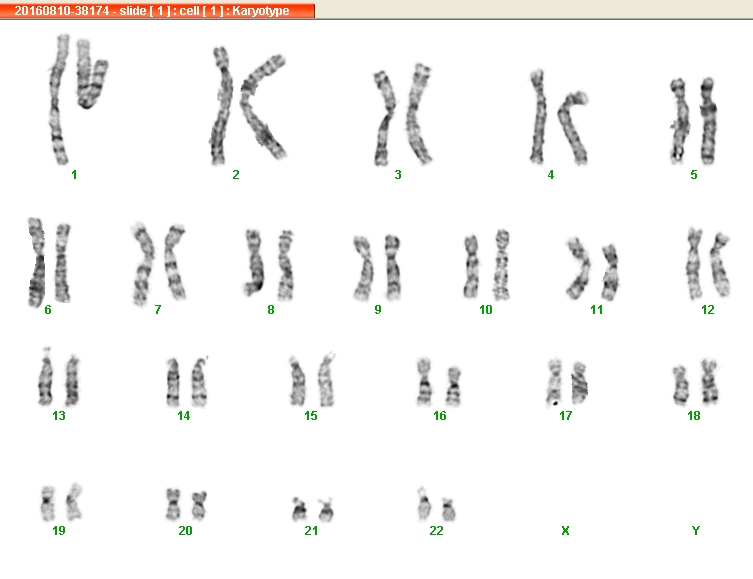 20160810-38174 - slide [ 1 ] : cell [ 1 ] : Karyotype

1 2 3 4 5

6 7 8 9 10 11 12

13 14 15 16 17 18

19 20 21 22 X Y