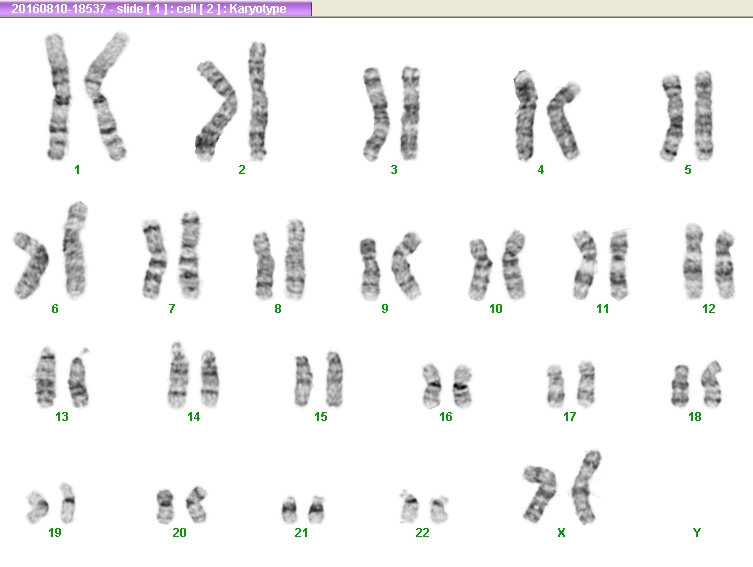 20160810-18537 - slide [ 1 ] : cell [ 2 ] : Karyotype

1 2 3 4 5

6 7 8 9 10 11 12

13 14 15 16 17 18

19 20 21 22 X Y