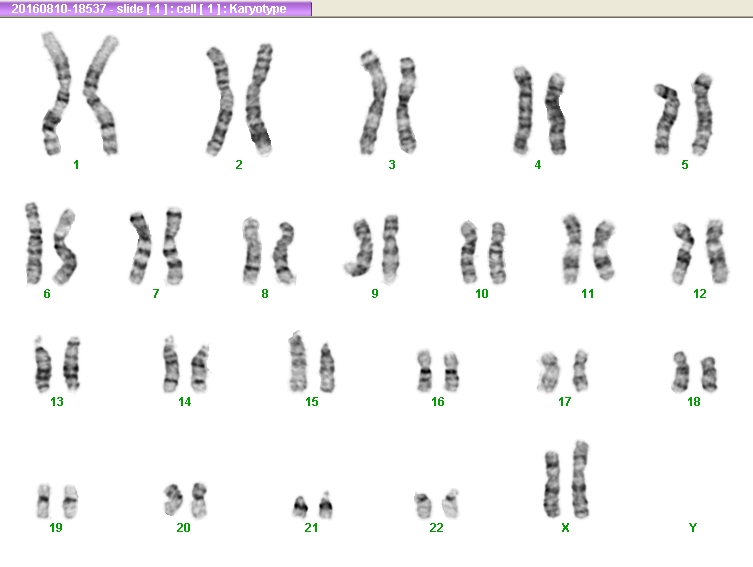 20160810-18537 - slide [ 1 ] : cell [ 1 ] : Karyotype

1 2 3 4 5

6 7 8 9 10 11 12

13 14 15 16 17 18

19 20 21 22 X Y