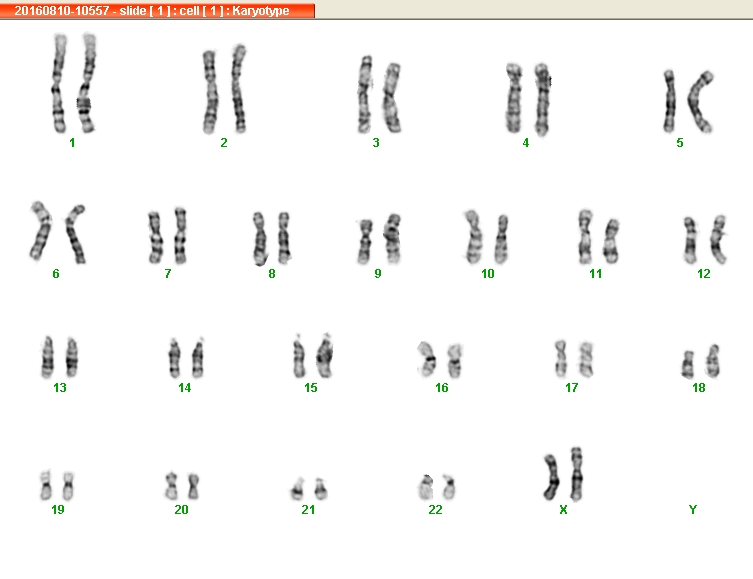 20160810-10557 - slide [ 1 ] : cell [ 1 ] : Karyotype

1 2 3 4 5

6 7 8 9 10 11 12

13 14 15 16 17 18

19 20 21 22 X Y