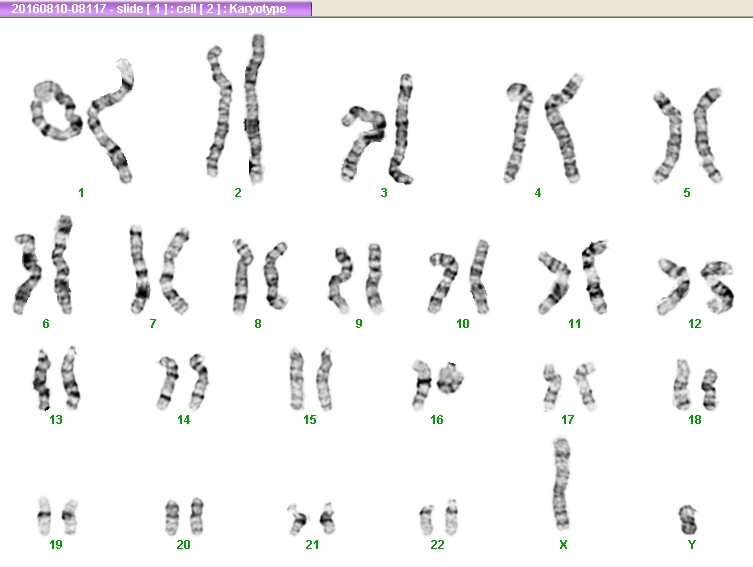 20160810-08117 - slide [ 1 ] : cell [ 2 ] : Karyotype

1 2 3 4 5

6 7 8 9 10 11 12

13 14 15 16 17 18

19 20 21 22 X Y