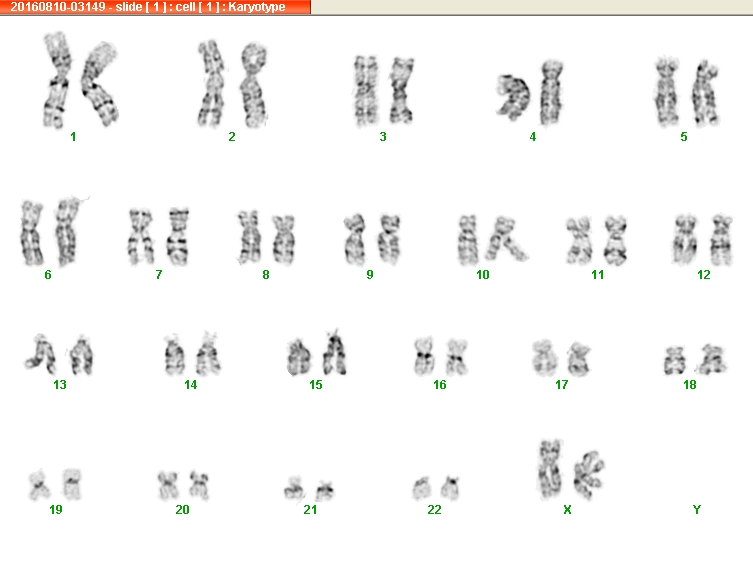 20160810-03149 - slide [ 1 ] : cell [ 1 ] : Karyotype

1 2 3 4 5

6 7 8 9 10 11 12

13 14 15 16 17 18

19 20 21 22 X Y