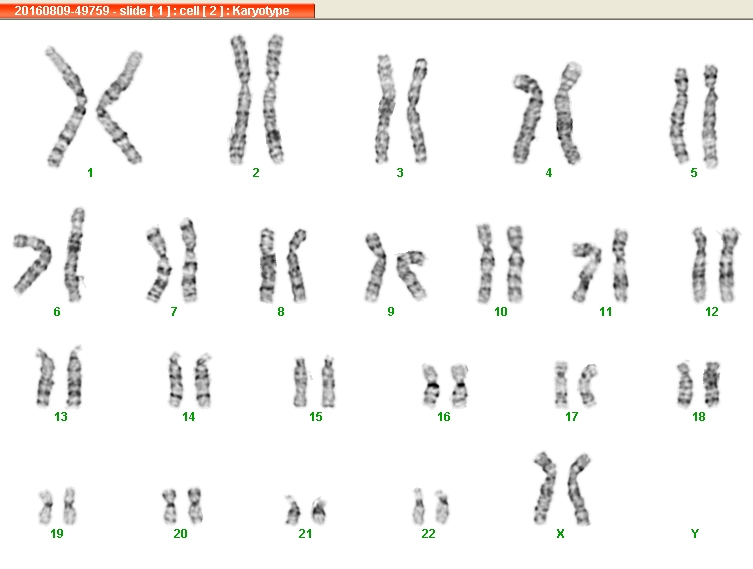 20160809-49759 - slide [ 1 ] : cell [ 2 ] : Karyotype

1 2 3 4 5

6 7 8 9 10 11 12

13 14 15 16 17 18

19 20 21 22 X Y