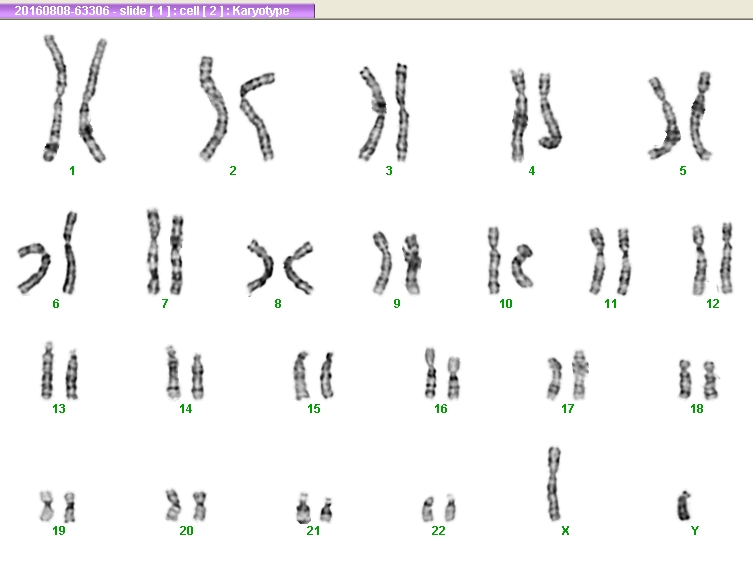 20160808-63306 - slide [ 1 ] : cell [ 2 ] : Karyotype

1 2 3 4 5

6 7 8 9 10 11 12

13 14 15 16 17 18

19 20 21 22 X Y