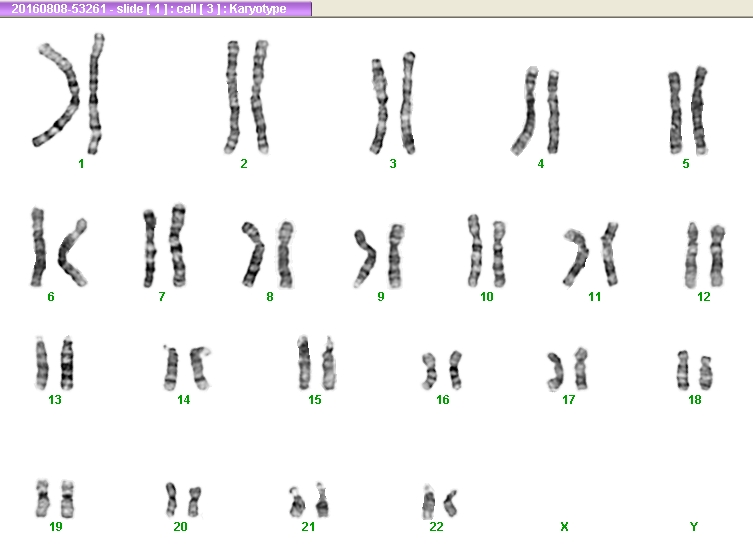 20160808-53261 - slide [ 1 ] : cell [ 3 ] : Karyotype

1 2 3 4 5

6 7 8 9 10 11 12

13 14 15 16 17 18

19 20 21 22 X Y