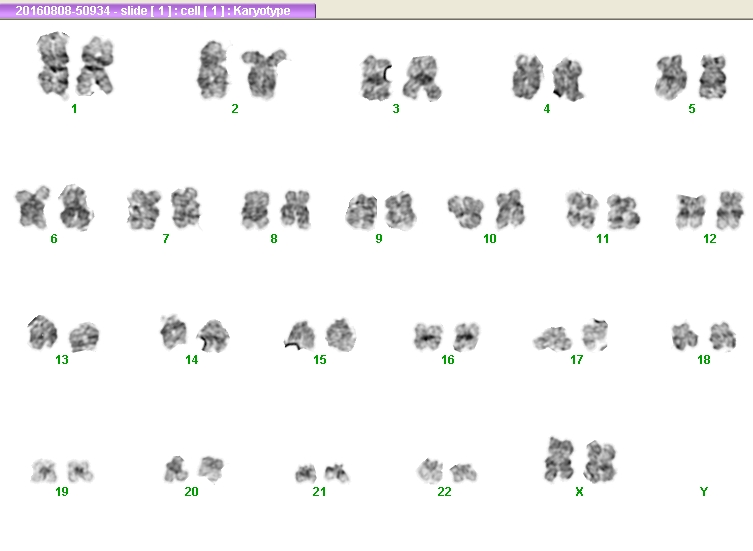 20160808-50934 - slide [ 1 ] : cell [ 1 ] : Karyotype

1 2 3 4 5

6 7 8 9 10 11 12

13 14 15 16 17 18

19 20 21 22 X Y