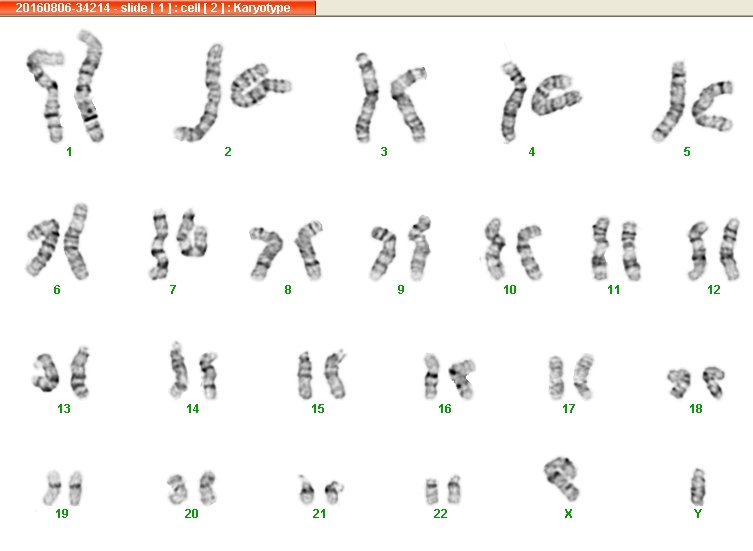 20160806-34214 - slide [ 1 ] : cell [ 2 ] : Karyotype

1 2 3 4 5

6 7 8 9 10 11 12

13 14 15 16 17 18

19 20 21 22 X Y