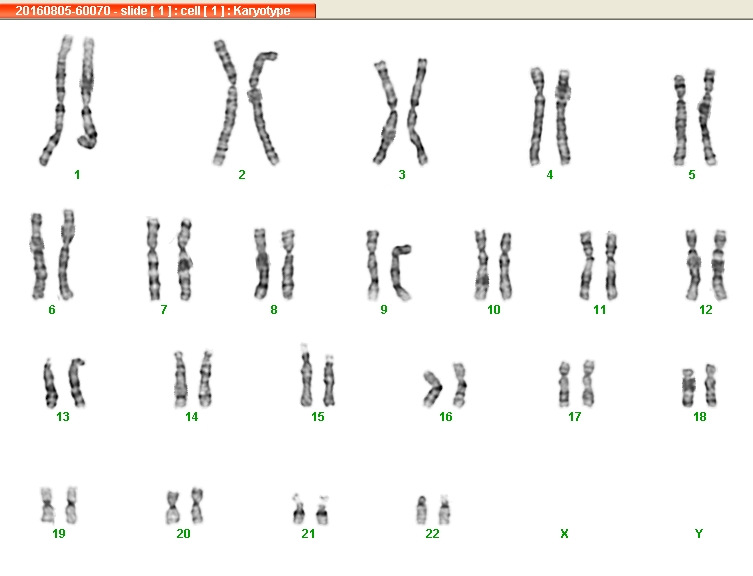 20160805-60070 - slide [ 1 ] : cell [ 1 ] : Karyotype

1 2 3 4 5

6 7 8 9 10 11 12

13 14 15 16 17 18

19 20 21 22 X Y