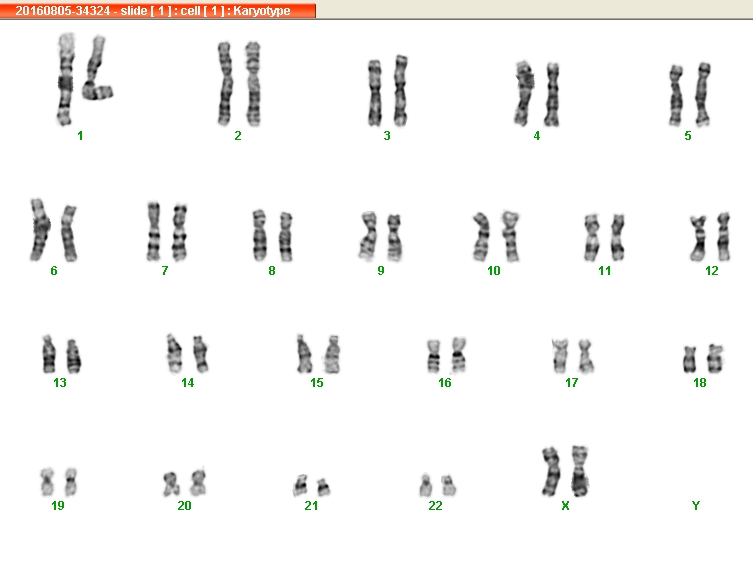 20160805-34324 - slide [ 1 ] : cell [ 1 ] : Karyotype

1 2 3 4 5

6 7 8 9 10 11 12

13 14 15 16 17 18

19 20 21 22 X Y