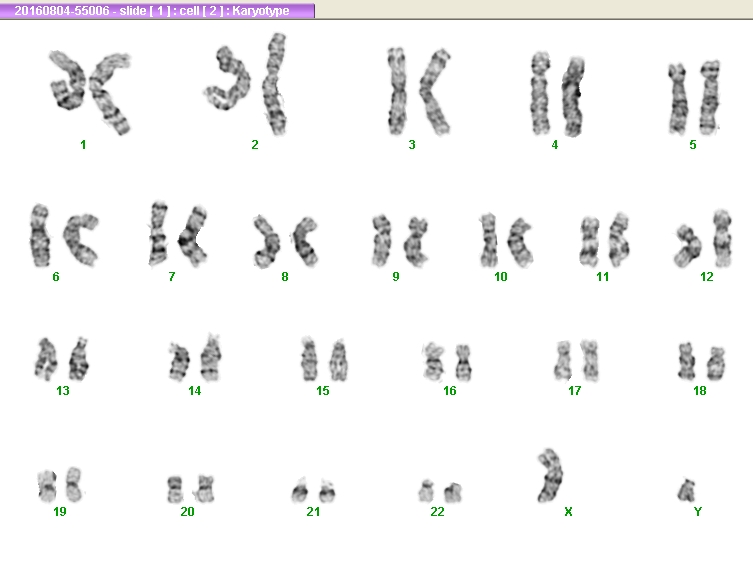 20160804-55006 - slide [ 1 ] : cell [ 2 ] : Karyotype

1 2 3 4 5

6 7 8 9 10 11 12

13 14 15 16 17 18

19 20 21 22 X Y