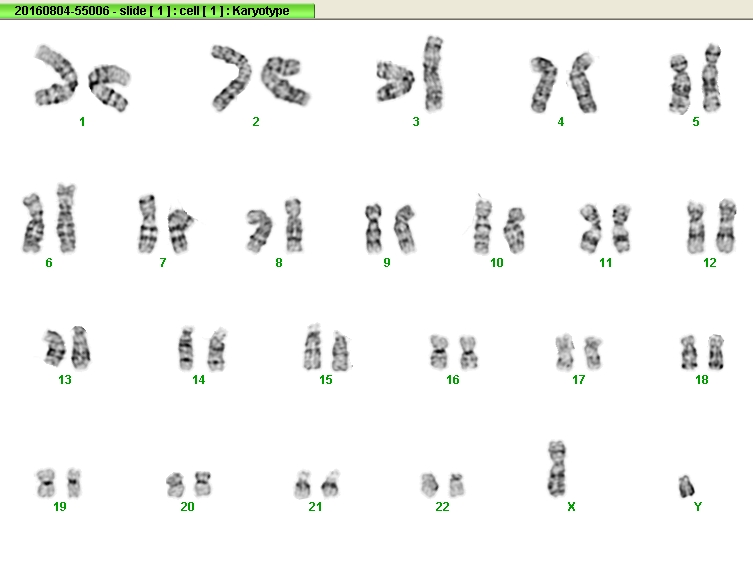 20160804-55006 - slide [ 1 ] : cell [ 1 ] : Karyotype

1 2 3 4 5

6 7 8 9 10 11 12

13 14 15 16 17 18

19 20 21 22 X Y