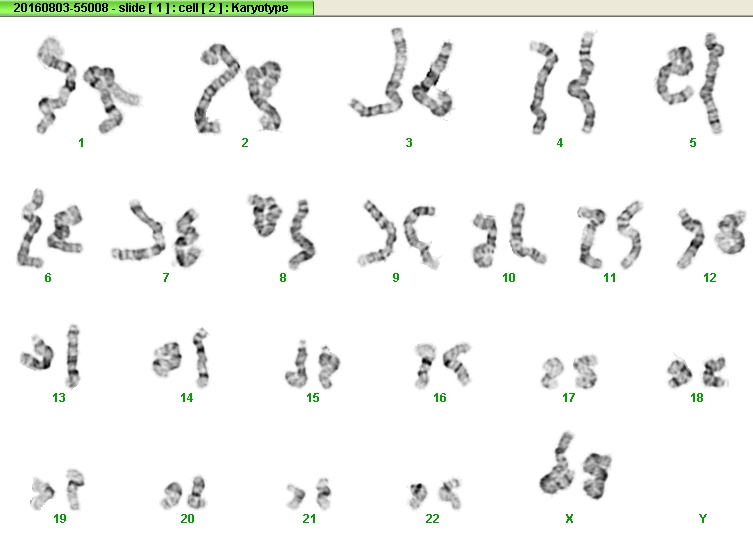 20160803-55008 - slide [ 1 ] : cell [ 2 ] : Karyotype

1 2 3 4 5

6 7 8 9 10 11 12

13 14 15 16 17 18

19 20 21 22 X Y