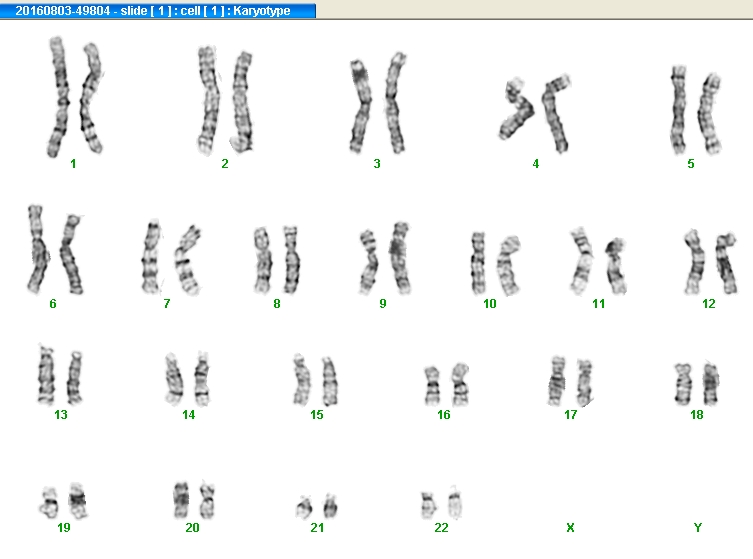 20160803-49804 - slide [ 1 ] : cell [ 1 ] : Karyotype

1 2 3 4 5

6 7 8 9 10 11 12

13 14 15 16 17 18

19 20 21 22 X Y