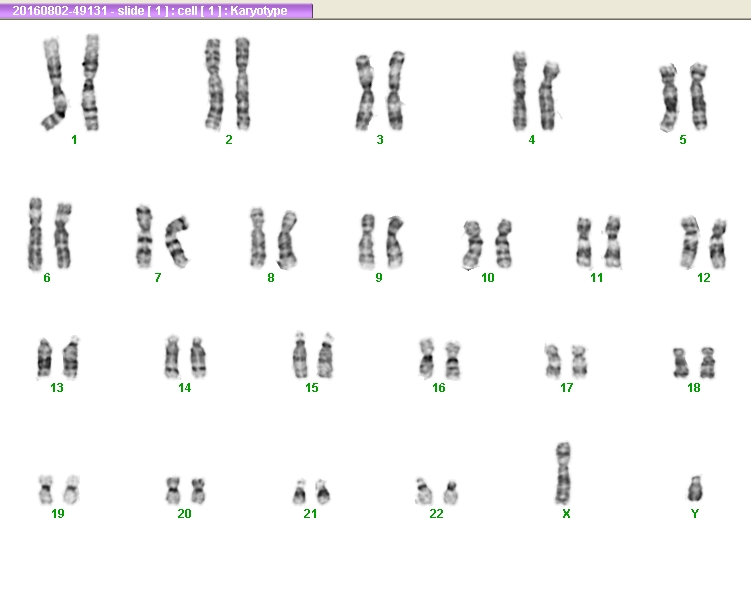 20160802-49131 - slide [ 1 ] : cell [ 1 ] : Karyotype

1 2 3 4 5

6 7 8 9 10 11 12

13 14 15 16 17 18

19 20 21 22 X Y