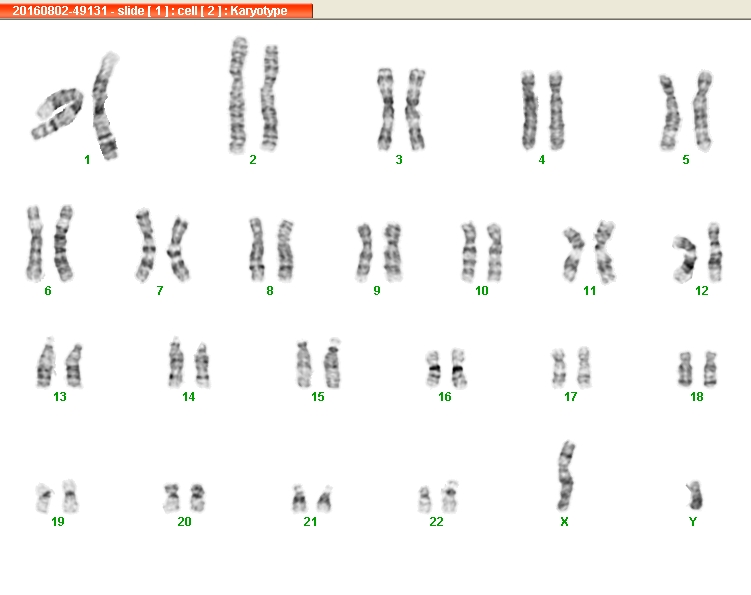 20160802-49131 - slide [ 1 ] : cell [ 2 ] : Karyotype

1 2 3 4 5

6 7 8 9 10 11 12

13 14 15 16 17 18

19 20 21 22 X Y