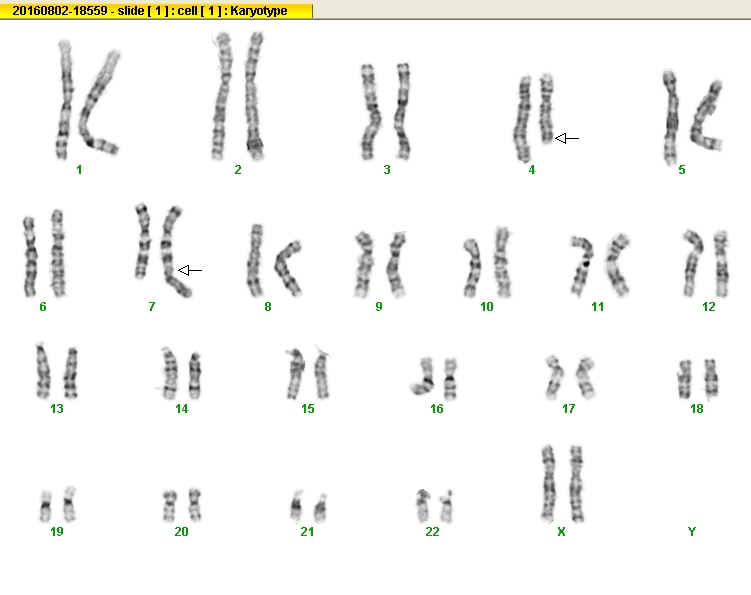 20160802-18559 - slide [ 1 ] : cell [ 1 ] : Karyotype

1 2 3 4 5

6 7 8 9 10 11 12

13 14 15 16 17 18

19 20 21 22 X Y