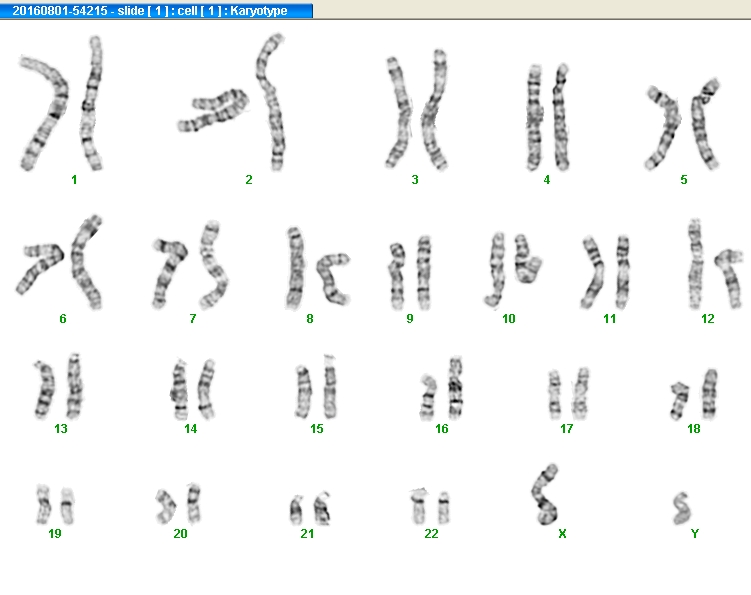 20160801-54215 - slide [ 1 ] : cell [ 1 ] : Karyotype

1 2 3 4 5

6 7 8 9 10 11 12

13 14 15 16 17 18

19 20 21 22 X Y