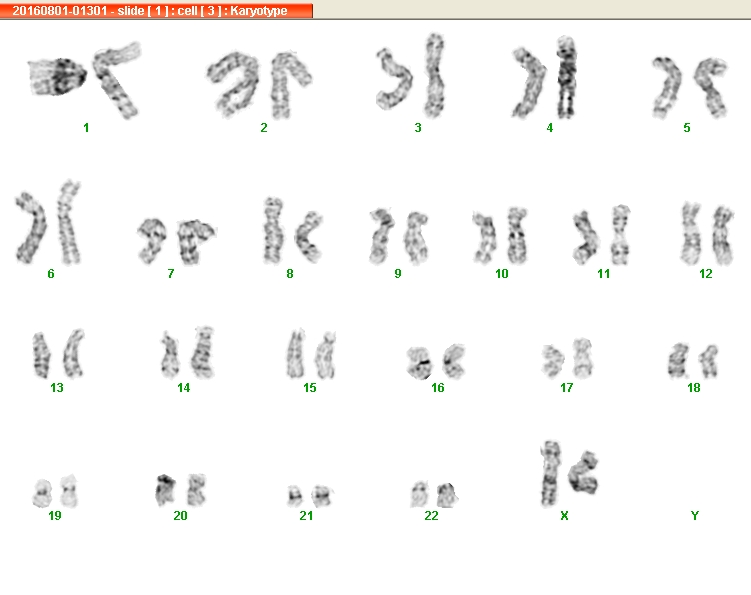 20160801-01301 - slide [ 1 ] : cell [ 3 ] : Karyotype

1 2 3 4 5

6 7 8 9 10 11 12

13 14 15 16 17 18

19 20 21 22 X Y