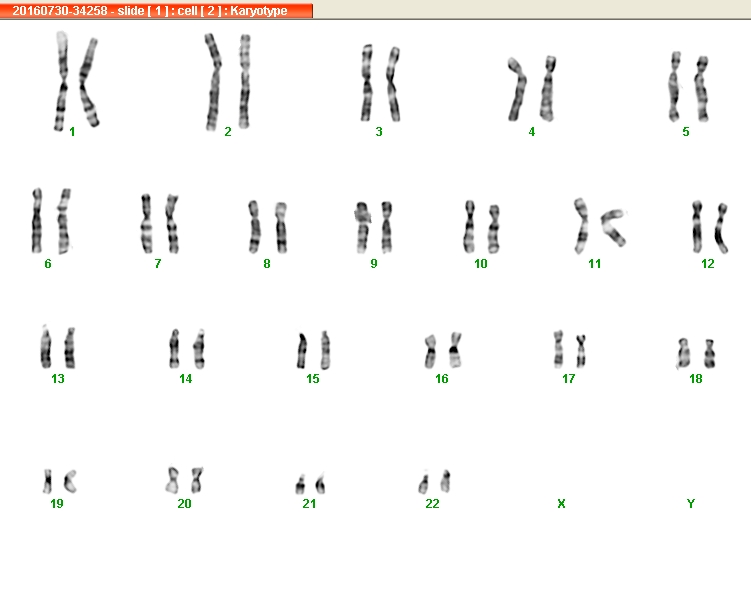 20160730-34258 - slide [ 1 ] : cell [ 2 ] : Karyotype

1 2 3 4 5

6 7 8 9 10 11 12

13 14 15 16 17 18

19 20 21 22 X Y