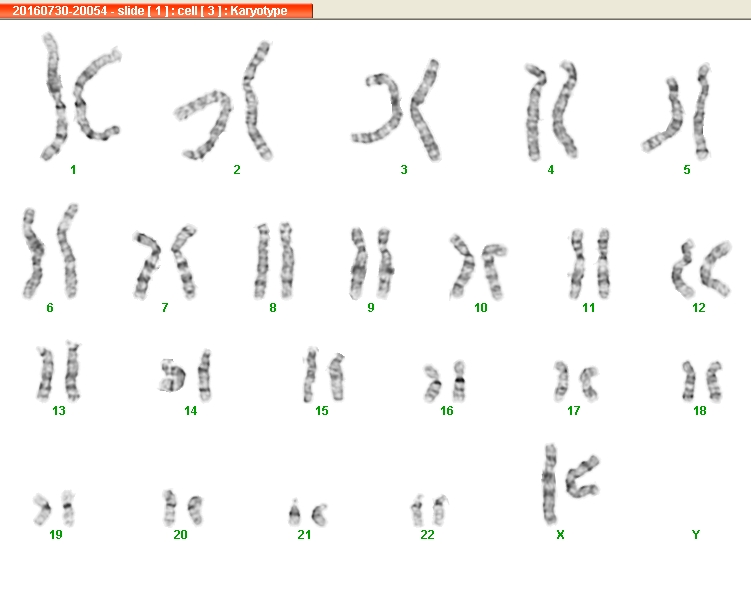 20160730-20054 - slide [ 1 ] : cell [ 3 ] : Karyotype

1 2 3 4 5

6 7 8 9 10 11 12

13 14 15 16 17 18

19 20 21 22 X Y