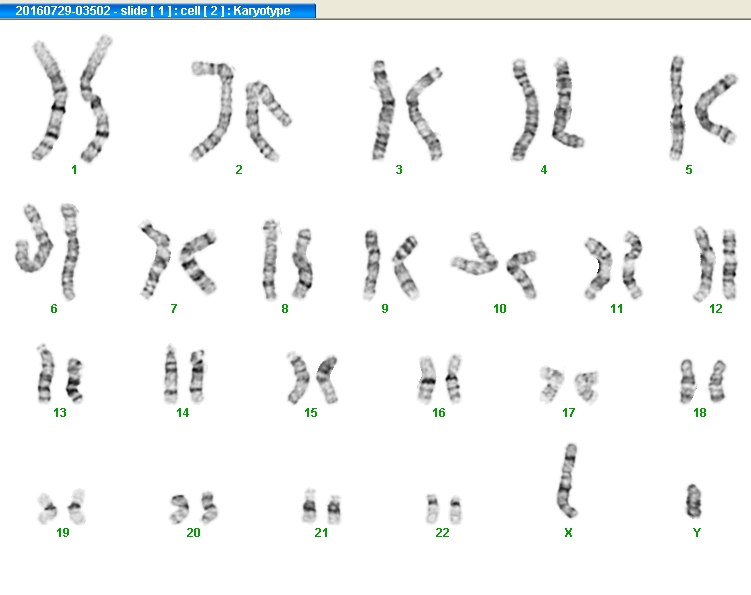 20160729-03502 - slide [ 1 ] : cell [ 2 ] : Karyotype

1 2 3 4 5

6 7 8 9 10 11 12

13 14 15 16 17 18

19 20 21 22 X Y