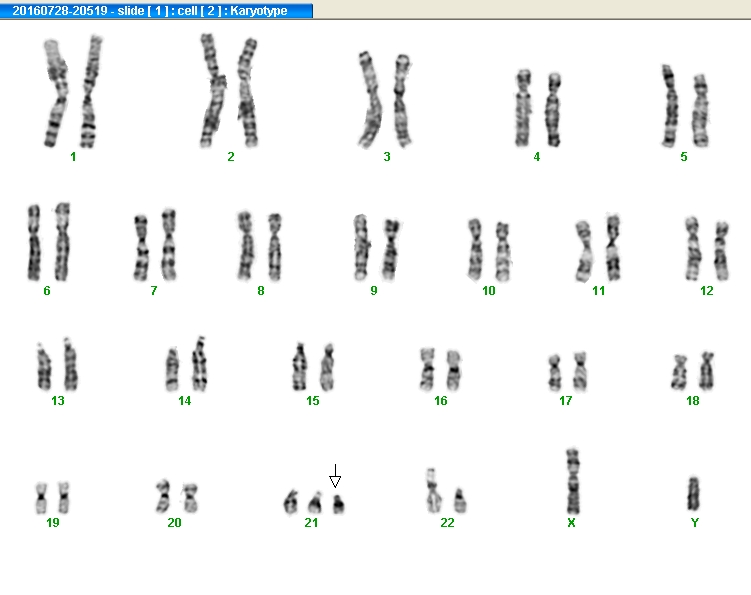 20160728-20519 - slide [ 1 ] : cell [ 2 ] : Karyotype

1 2 3 4 5

6 7 8 9 10 11 12

13 14 15 16 17 18

19 20 21 22 X Y