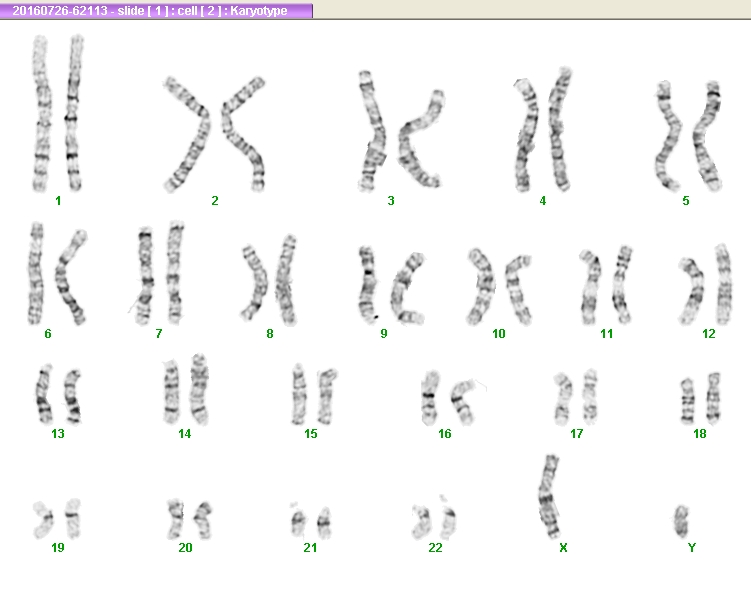 20160726-62113 - slide [ 1 ] : cell [ 2 ] : Karyotype

1 2 3 4 5

6 7 8 9 10 11 12

13 14 15 16 17 18

19 20 21 22 X Y