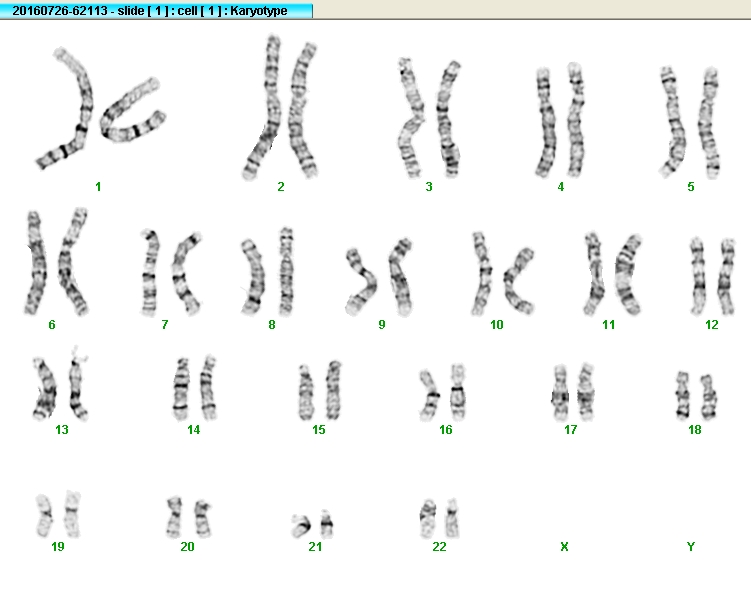 20160726-62113 - slide [ 1 ] : cell [ 1 ] : Karyotype

1 2 3 4 5

6 7 8 9 10 11 12

13 14 15 16 17 18

19 20 21 22 X Y