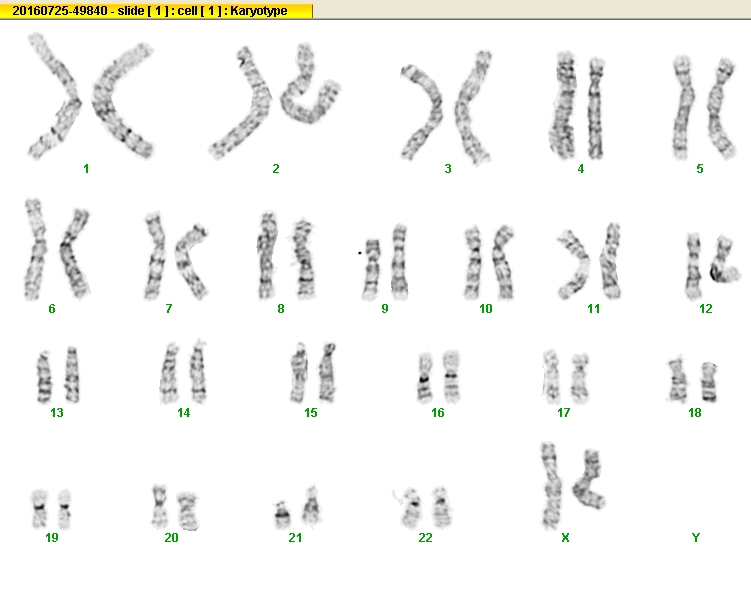 20160725-49840 - slide [ 1 ] : cell [ 1 ] : Karyotype

1 2 3 4 5

6 7 8 9 10 11 12

13 14 15 16 17 18

19 20 21 22 X Y