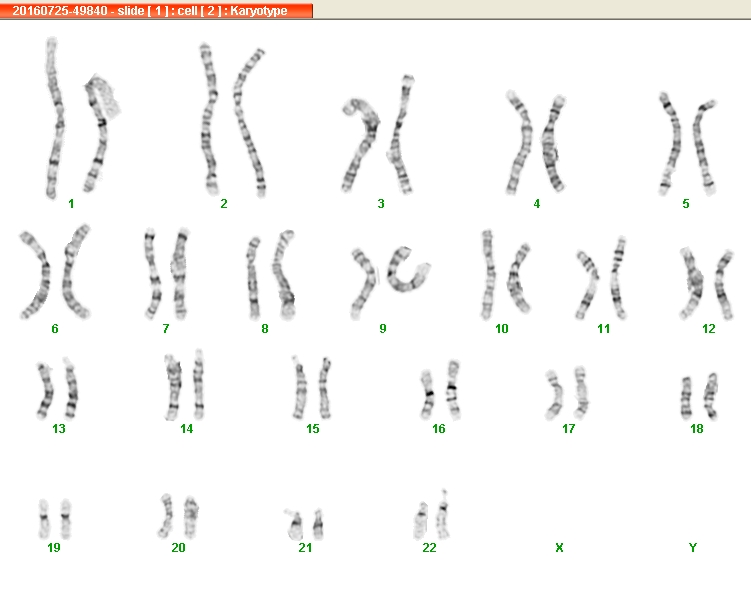 20160725-49840 - slide [ 1 ] : cell [ 2 ] : Karyotype

1 2 3 4 5

6 7 8 9 10 11 12

13 14 15 16 17 18

19 20 21 22 X Y