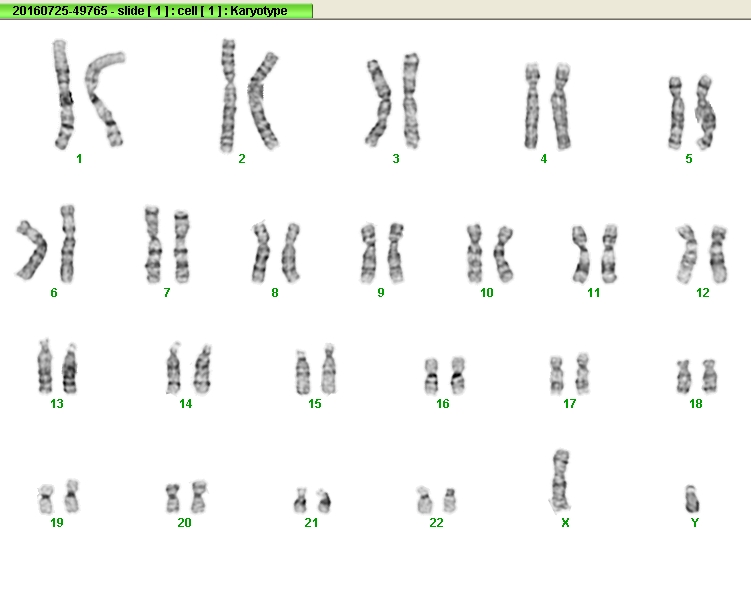 20160725-49765 - slide [ 1 ] : cell [ 1 ] : Karyotype

1 2 3 4 5

6 7 8 9 10 11 12

13 14 15 16 17 18

19 20 21 22 X Y