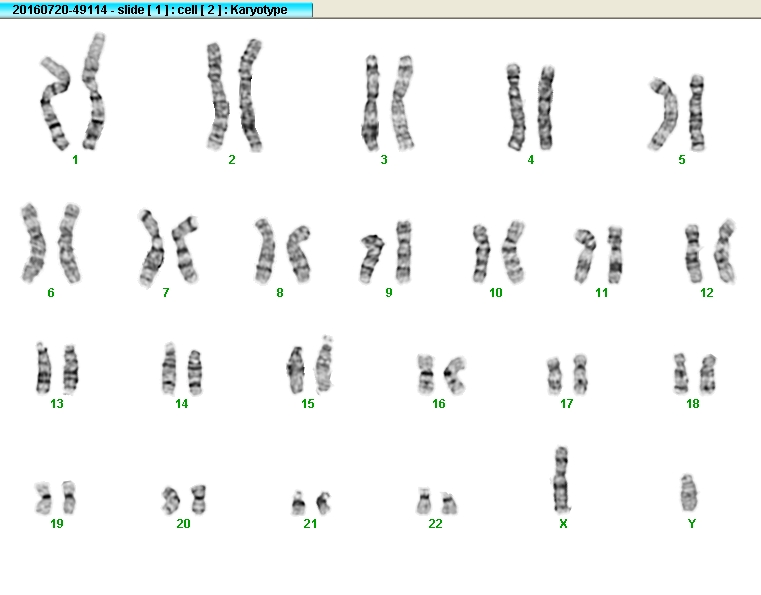 20160720-49114 - slide [ 1 ] : cell [ 2 ] : Karyotype

1 2 3 4 5

6 7 8 9 10 11 12

13 14 15 16 17 18

19 20 21 22 X Y