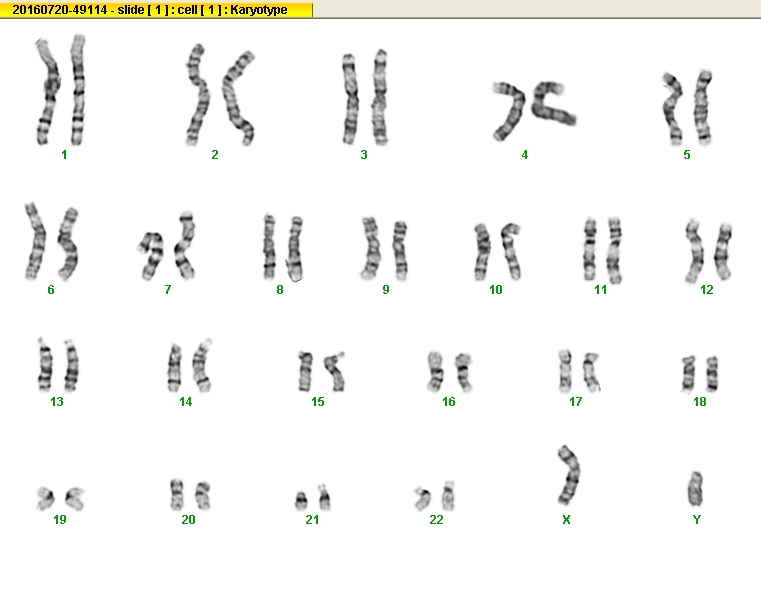 20160720-49114 - slide [ 1 ] : cell [ 1 ] : Karyotype

1 2 3 4 5

6 7 8 9 10 11 12

13 14 15 16 17 18

19 20 21 22 X Y