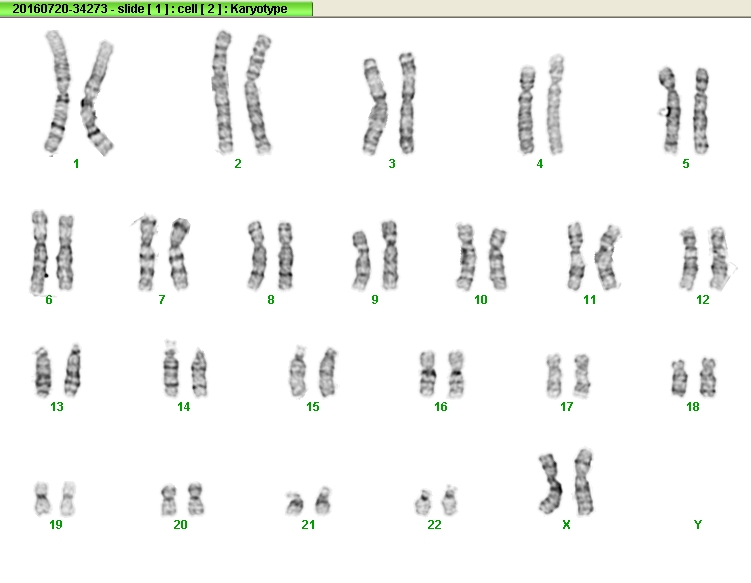 20160720-34273 - slide [ 1 ] : cell [ 2 ] : Karyotype

1 2 3 4 5

6 7 8 9 10 11 12

13 14 15 16 17 18

19 20 21 22 X Y