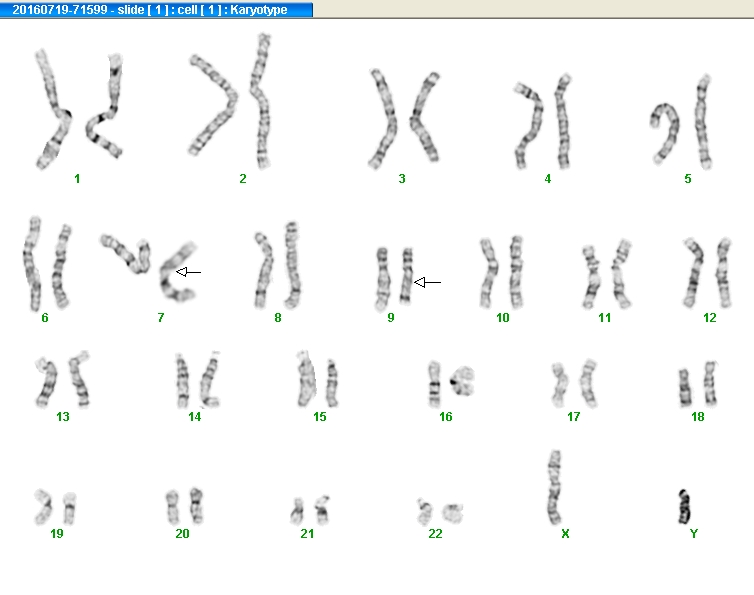 20160719-71599 - slide [ 1 ] : cell [ 1 ] : Karyotype

1 2 3 4 5

6 7 8 9 10 11 12

13 14 15 16 17 18

19 20 21 22 X Y