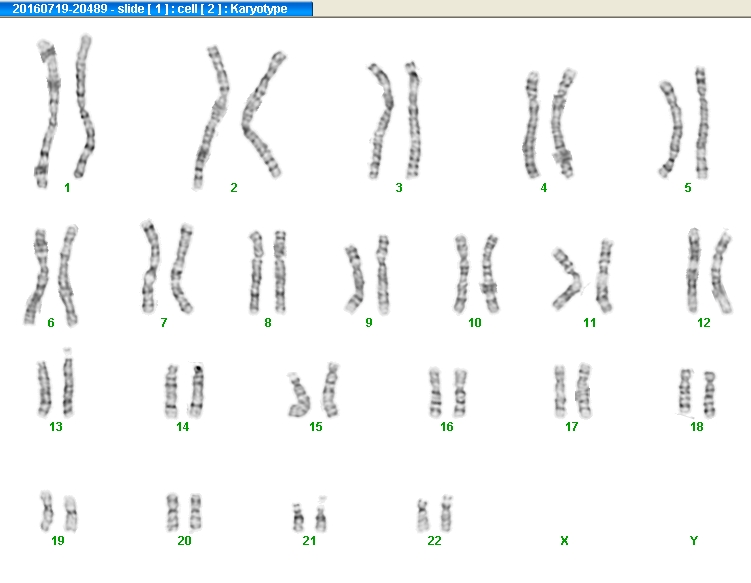 20160719-20489 - slide [ 1 ] : cell [ 2 ] : Karyotype

1 2 3 4 5

6 7 8 9 10 11 12

13 14 15 16 17 18

19 20 21 22 X Y