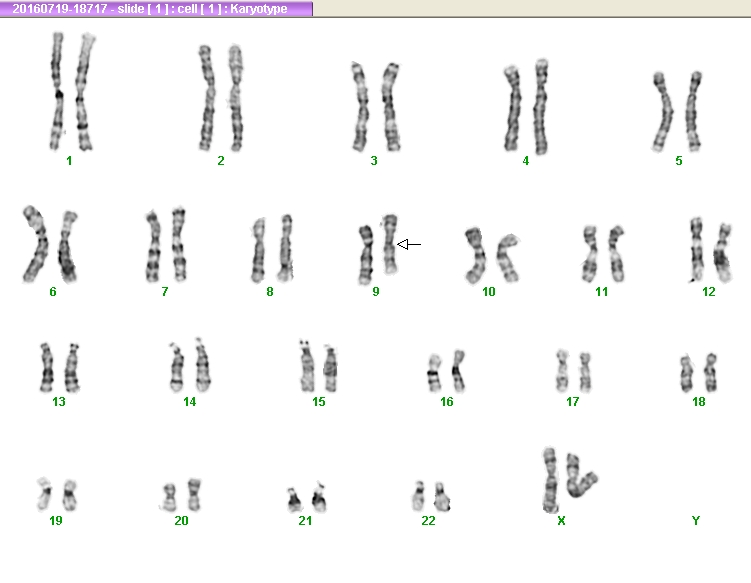 20160719-18717 - slide [ 1 ] : cell [ 1 ] : Karyotype

1 2 3 4 5

6 7 8 9 10 11 12

13 14 15 16 17 18

19 20 21 22 X Y