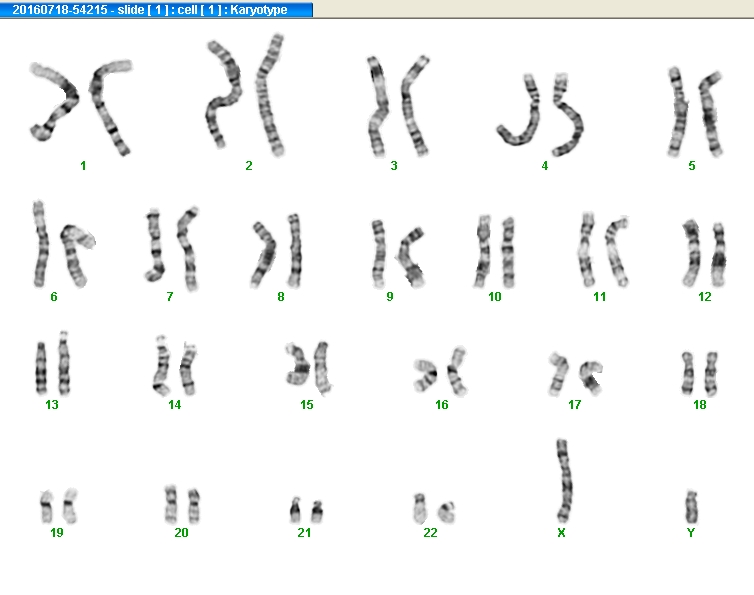 20160718-54215 - slide [ 1 ] : cell [ 1 ] : Karyotype

1 2 3 4 5

6 7 8 9 10 11 12

13 14 15 16 17 18

19 20 21 22 X Y