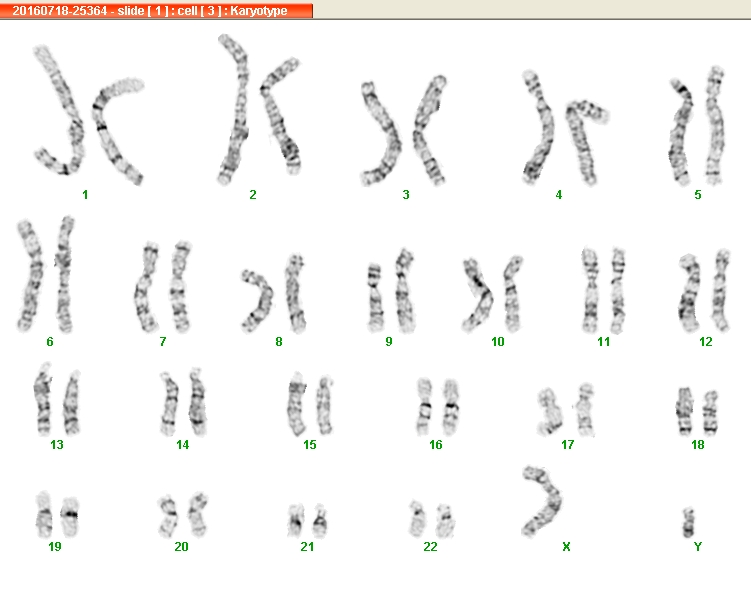 20160718-25364 - slide [ 1 ] : cell [ 3 ] : Karyotype

1 2 3 4 5

6 7 8 9 10 11 12

13 14 15 16 17 18

19 20 21 22 X Y