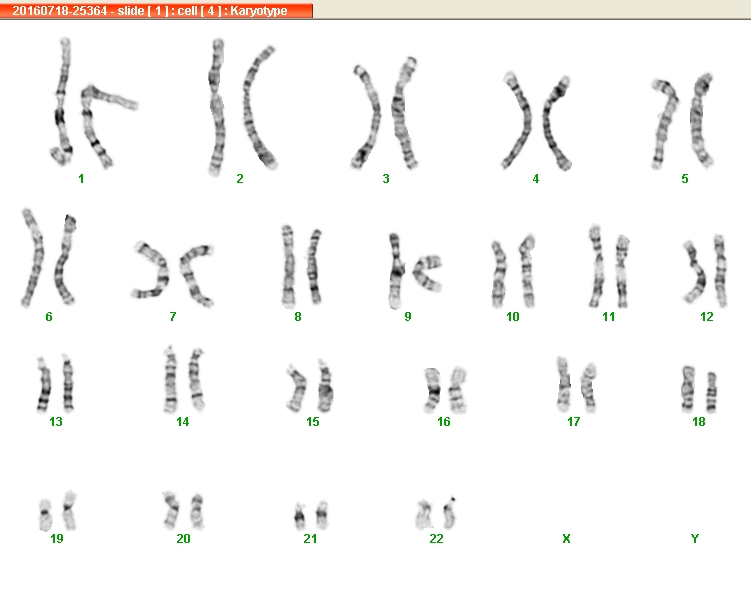 20160718-25364 - slide [ 1 ] : cell [ 4 ] : Karyotype

1 2 3 4 5

6 7 8 9 10 11 12

13 14 15 16 17 18

19 20 21 22 X Y