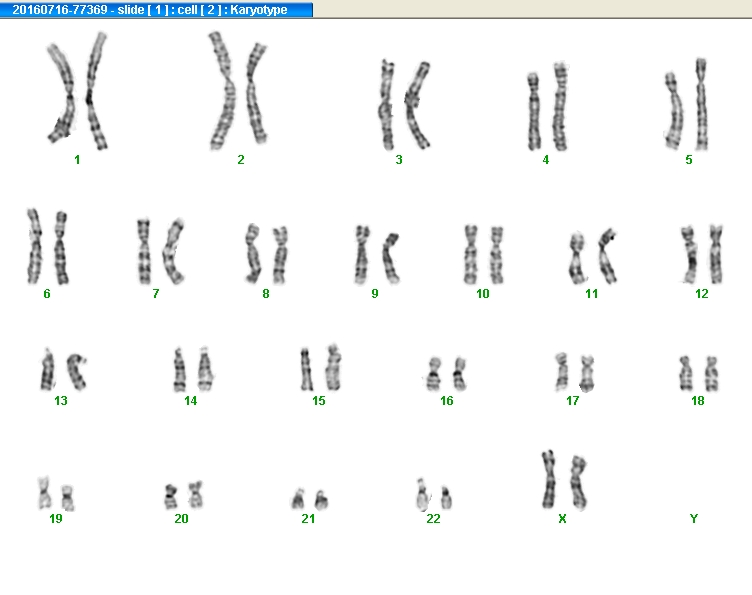 20160716-77369 - slide [ 1 ] : cell [ 2 ] : Karyotype

1 2 3 4 5

6 7 8 9 10 11 12

13 14 15 16 17 18

19 20 21 22 X Y