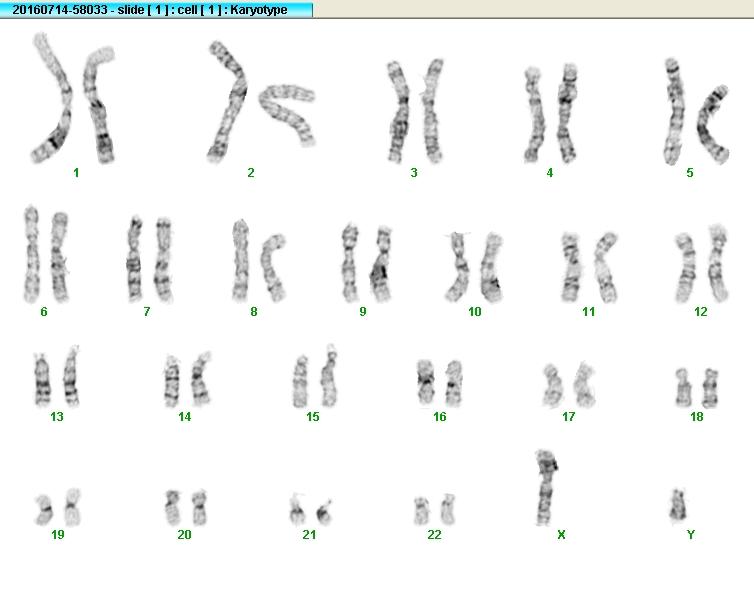 20160714-58033 - slide [ 1 ] : cell [ 1 ] : Karyotype

1 2 3 4 5

6 7 8 9 10 11 12

13 14 15 16 17 18

19 20 21 22 X Y