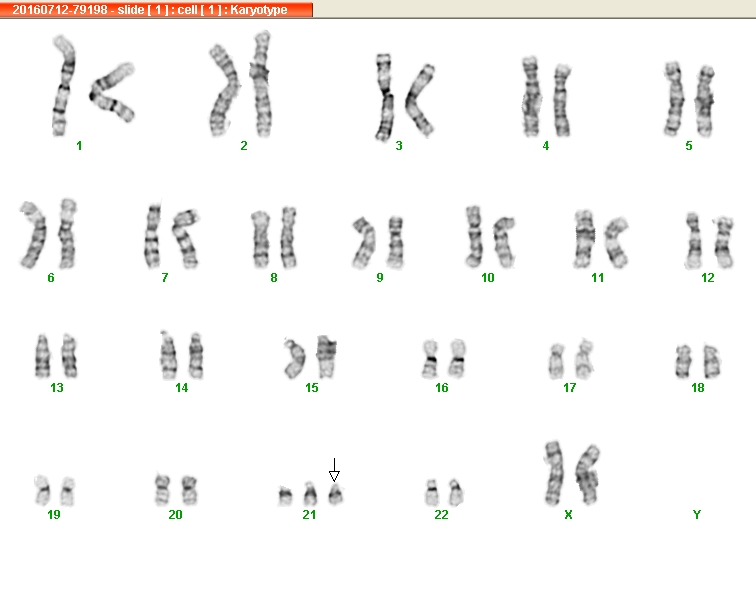 20160712-79198 - slide [ 1 ] : cell [ 1 ] : Karyotype

1 2 3 4 5

6 7 8 9 10 11 12

13 14 15 16 17 18

19 20 21 22 X Y