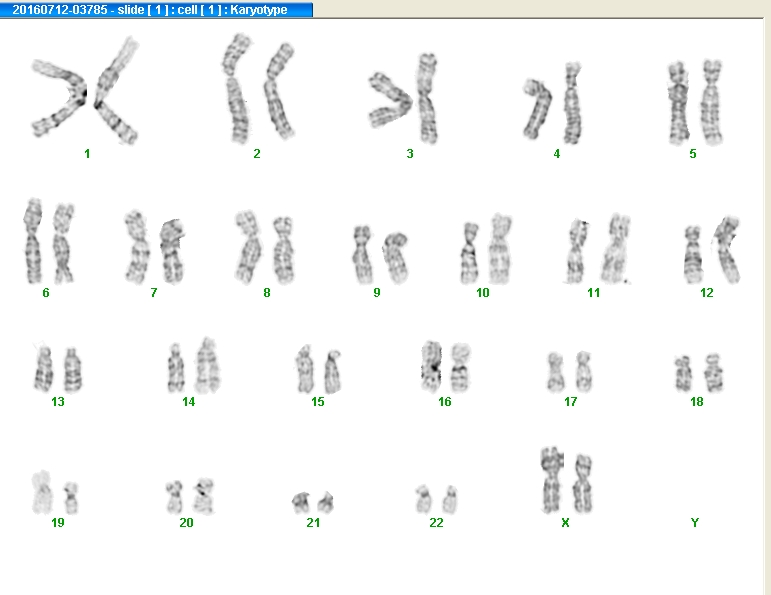 20160712-03785 - slide [ 1 ] : cell [ 1 ] : Karyotype

1 2 3 4 5

6 7 8 9 10 11 12

13 14 15 16 17 18

19 20 21 22 X Y