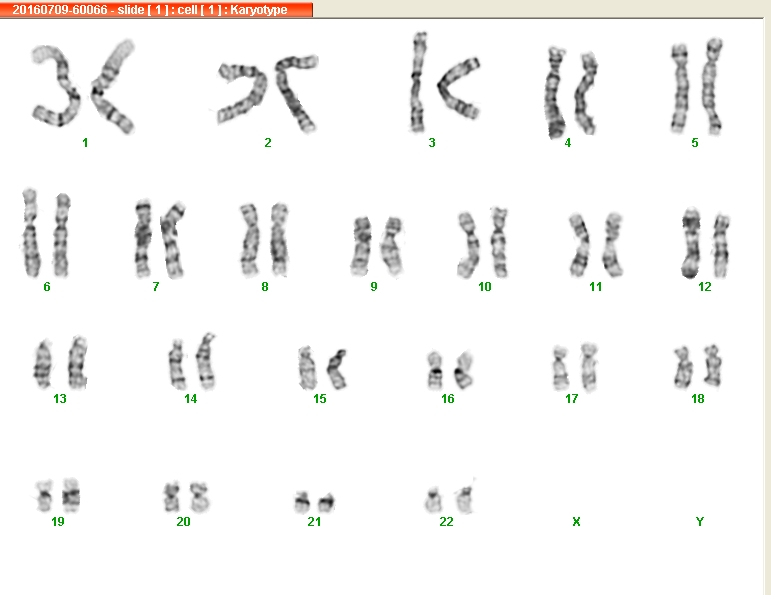 20160709-60066 - slide [ 1 ] : cell [ 1 ] : Karyotype

1 2 3 4 5

6 7 8 9 10 11 12

13 14 15 16 17 18

19 20 21 22 X Y