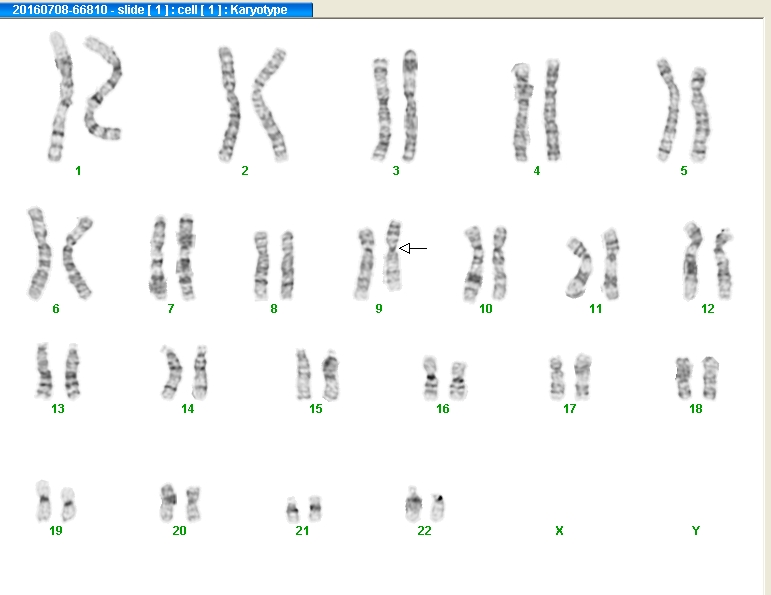 20160708-66810 - slide [ 1 ] : cell [ 1 ] : Karyotype

1 2 3 4 5

6 7 8 9 10 11 12

13 14 15 16 17 18

19 20 21 22 X Y