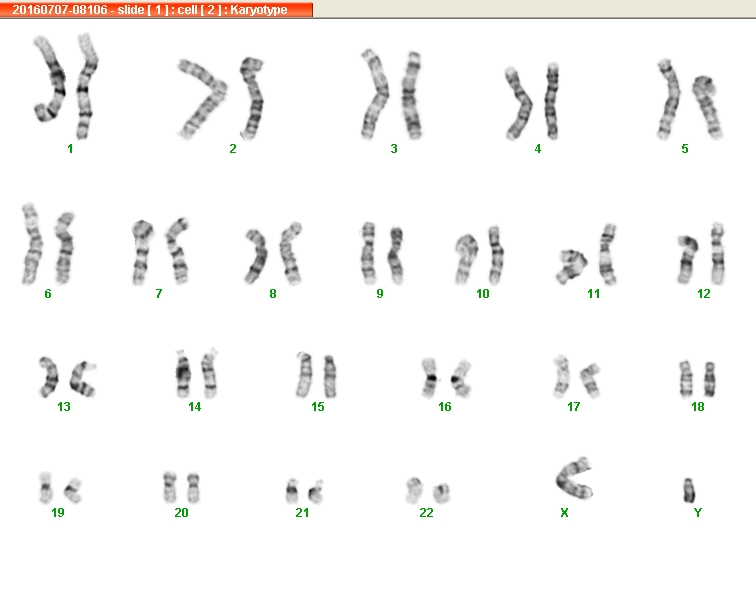 20160707-08106 - slide [ 1 ] : cell [ 2 ] : Karyotype

1 2 3 4 5

6 7 8 9 10 11 12

13 14 15 16 17 18

19 20 21 22 X Y